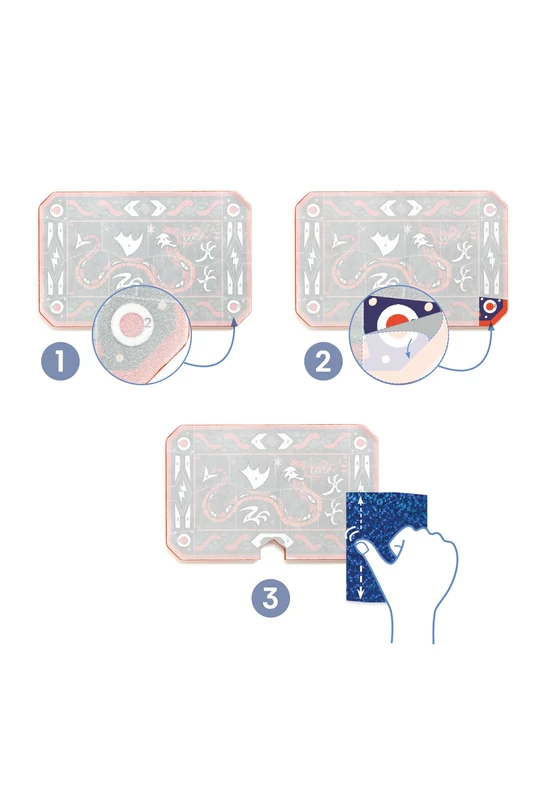 2

1

2

3