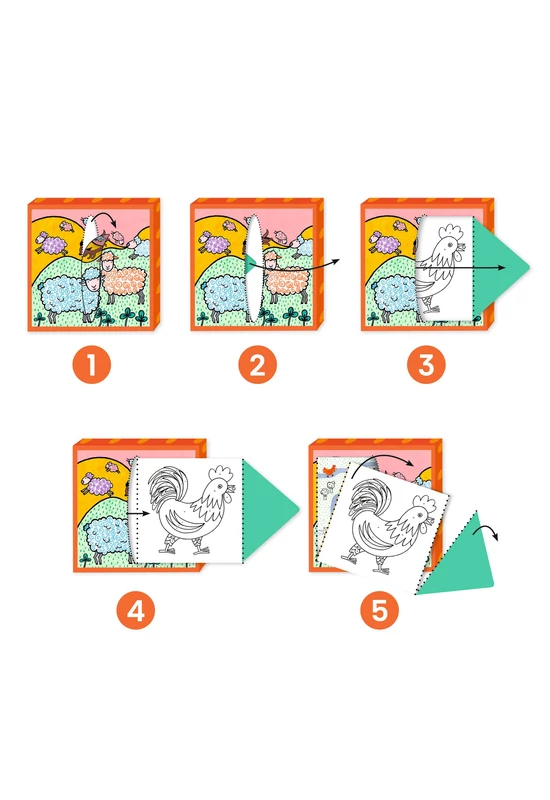 1

2

3

4

5